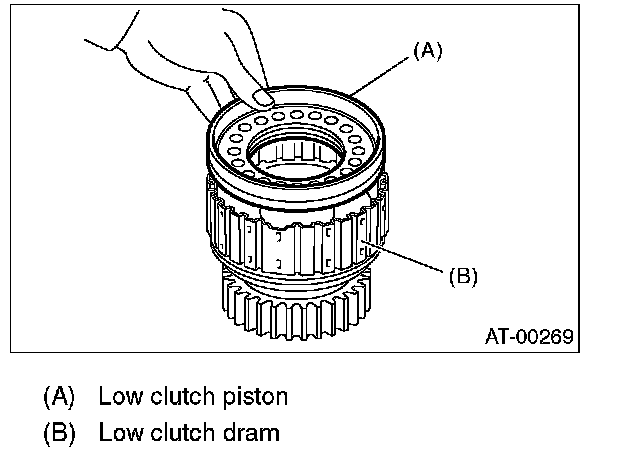 (A)

(B)

AT-00269

(A) Low clutch piston

(B) Low clutch dram