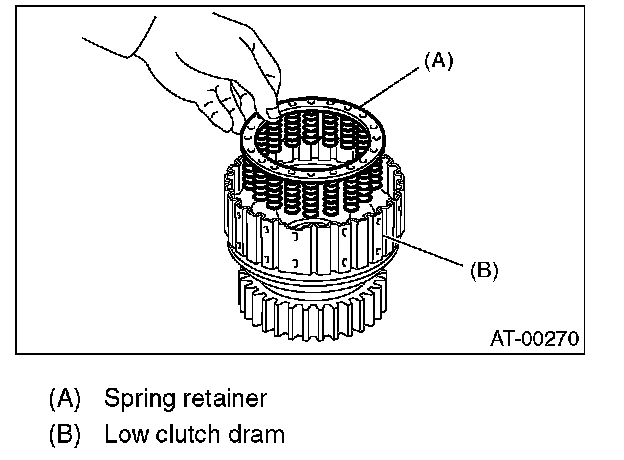 (A)

(B)

AT-00270

(A) Spring retainer

(B) Low clutch dram