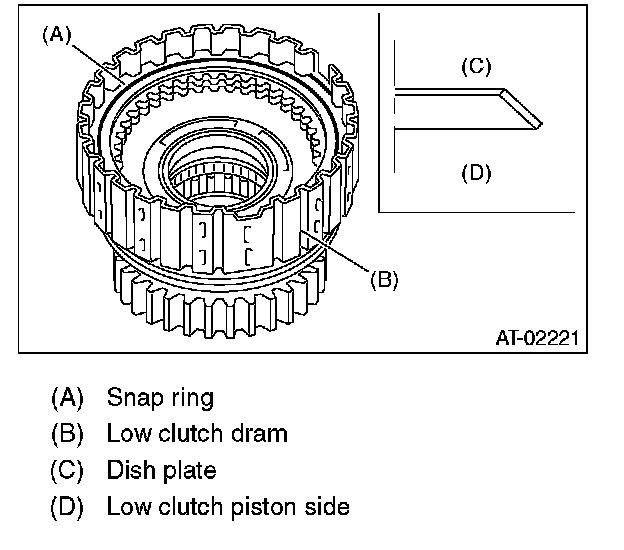 (A)

(C)

(D)

(B)

AT-02221

(A) Snap ring
(B) Low clutch dram
(C) Dish plate
(D) Low clutch piston side