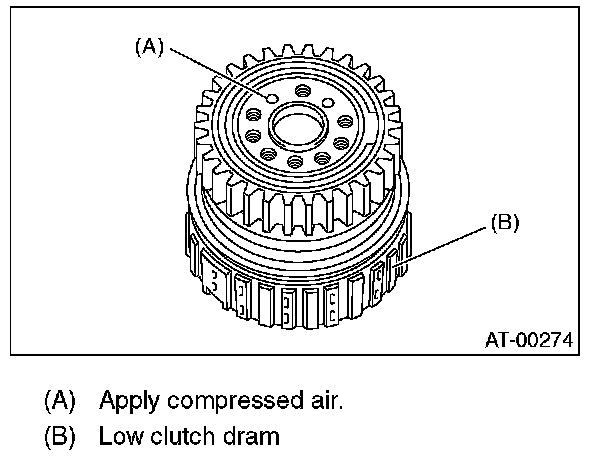 (A)

(B)

AT-00274

(A) Apply compressed air.

(B) Low clutch dram