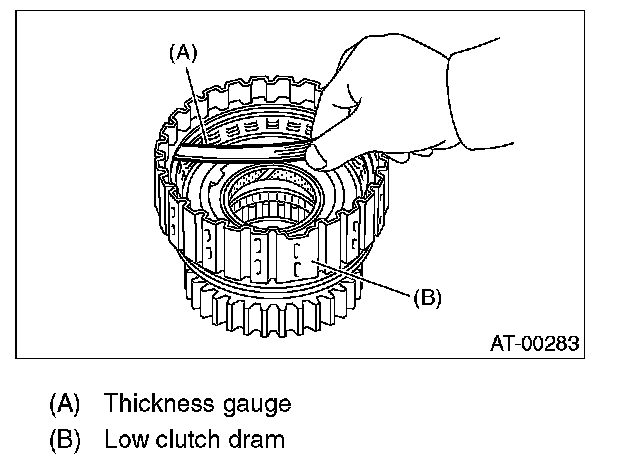 (A)

(B)

AT-00283

(A) Thickness gauge
(B) Low clutch dram