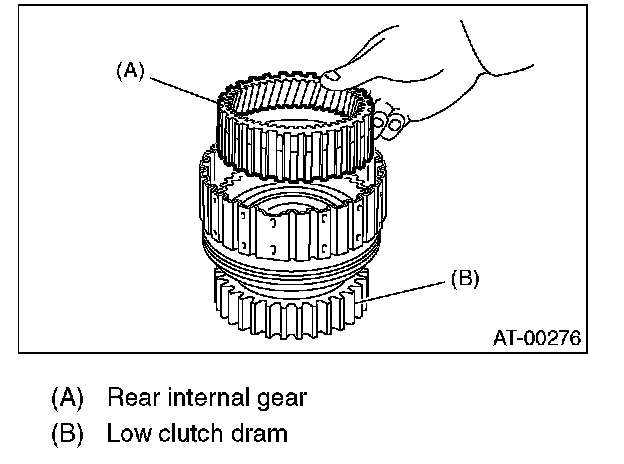 (A)

(B)

AT-00276

(A) Rear internal gear
(B) Low clutch dram