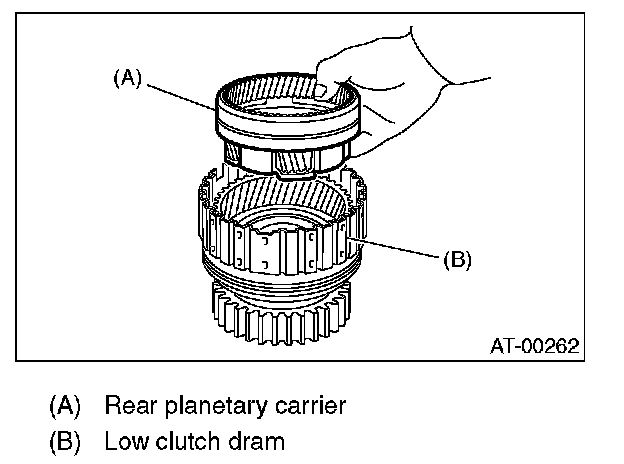 (A)

(B)

AT-00262

(A) Rear planetary carrier

(B) Low clutch dram