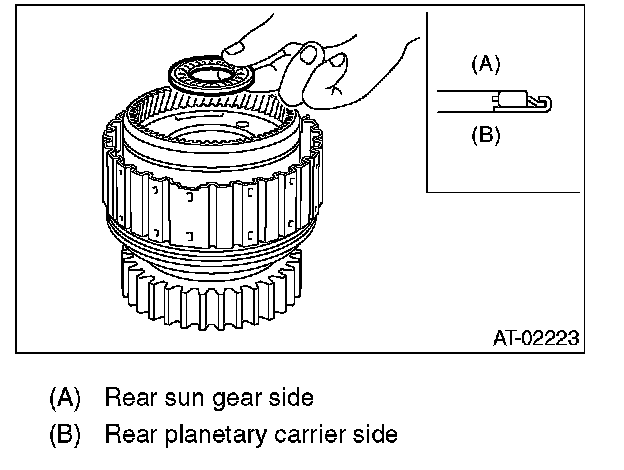 (A)

(B)

AT-02223

(A) Rear sun gear side
(B) Rear planetary carrier side