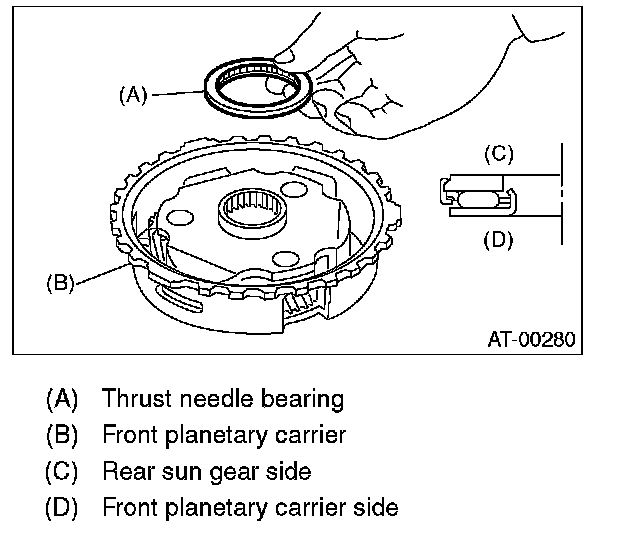 (A)
(C)
(D)
(B)
AT-00280

(A) Thrust needle bearing
(B) Front planetary carrier
(C) Rear sun gear side
(D) Front planetary carrier side