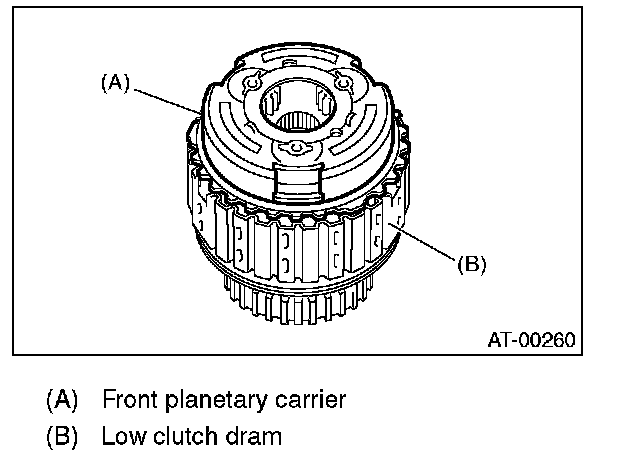 (A)

(B)

AT-00260

(A) Front planetary carrier
(B) Low clutch dram