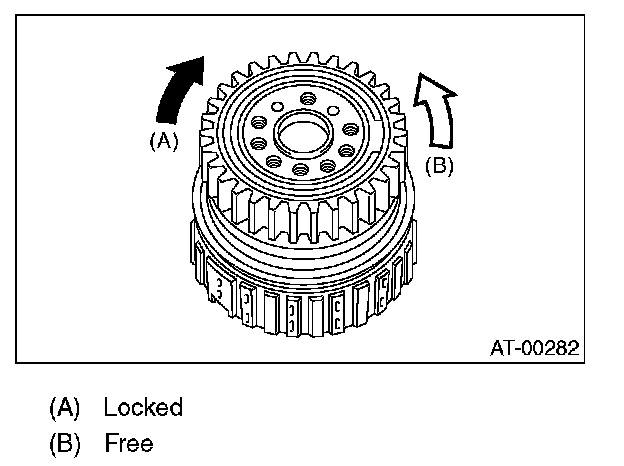 (A)

(B)

AT-00282

(A) Locked
(B) Free