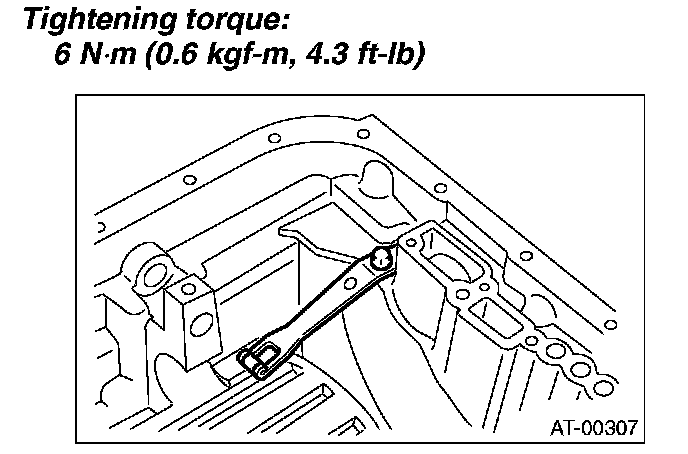 Tightening torque:
6 N·m (0.6 kgf-m, 4.3 ft-lb)

AT-00307