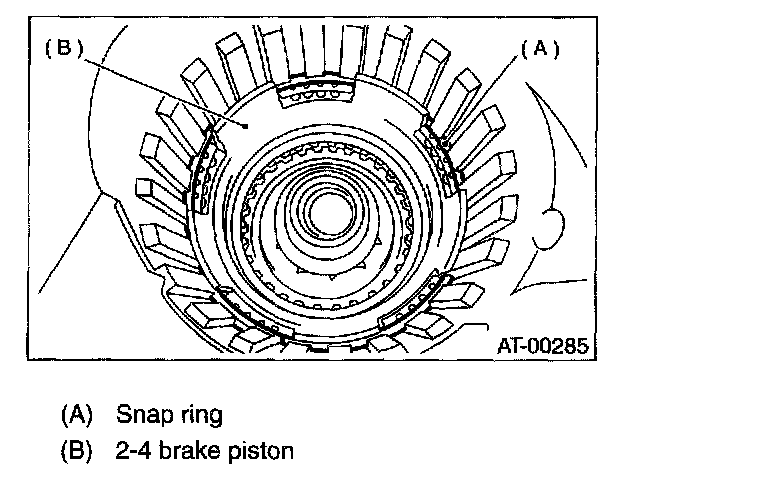 (B)

(A)

AT-00285

(A) Snap ring

(B) 2-4 brake piston