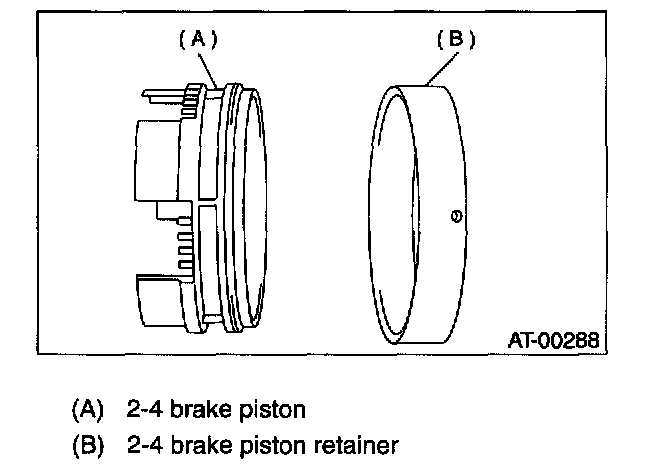 (A)

(B)

AT-00288

(A) 2-4 brake piston
(B) 2-4 brake piston retainer