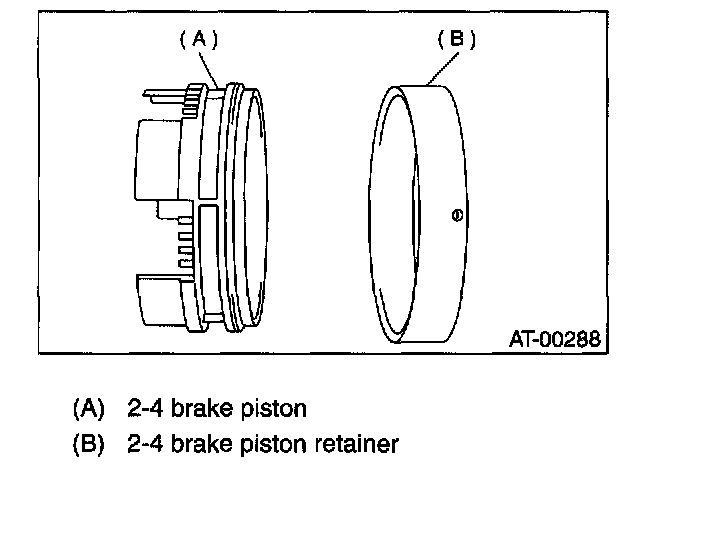 (A)

(B)

AT-00288

(A) 2-4 brake piston
(B) 2-4 brake piston retainer