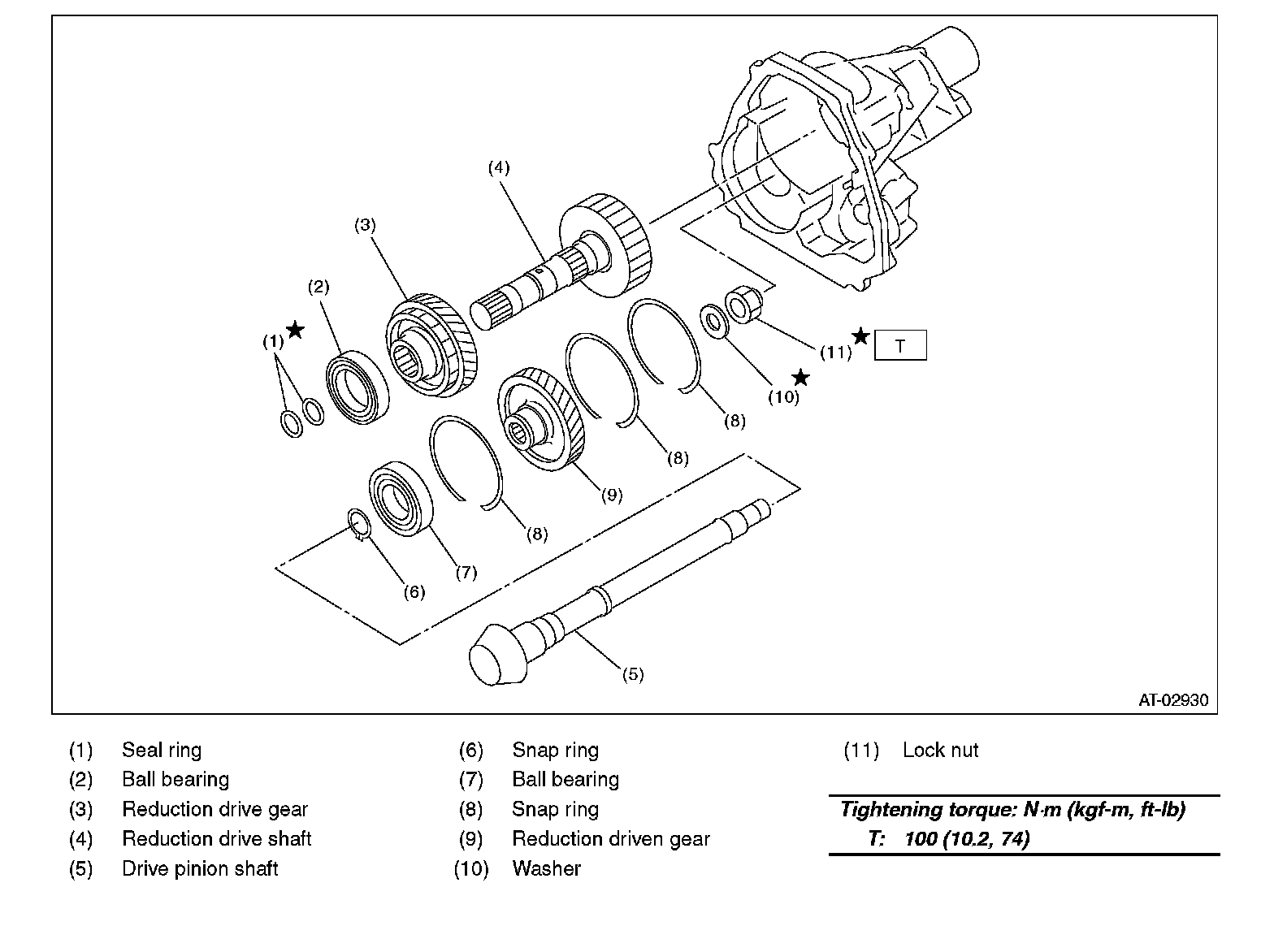 (4)
(3)
(2)
(1) ★
(11) ★ T
(10) ★
(8)
(8)
(9)
(8)
(7)
(6)
(5)
AT-02930

(1) Seal ring
(2) Ball bearing
(3) Reduction drive gear
(4) Reduction drive shaft
(5) Drive pinion shaft

(6) Snap ring
(7) Ball bearing
(8) Snap ring
(9) Reduction driven gear
(10) Washer

(11) Lock nut

Tightening torque: N·m (kgf-m, ft-lb)
T: 100 (10.2, 74)