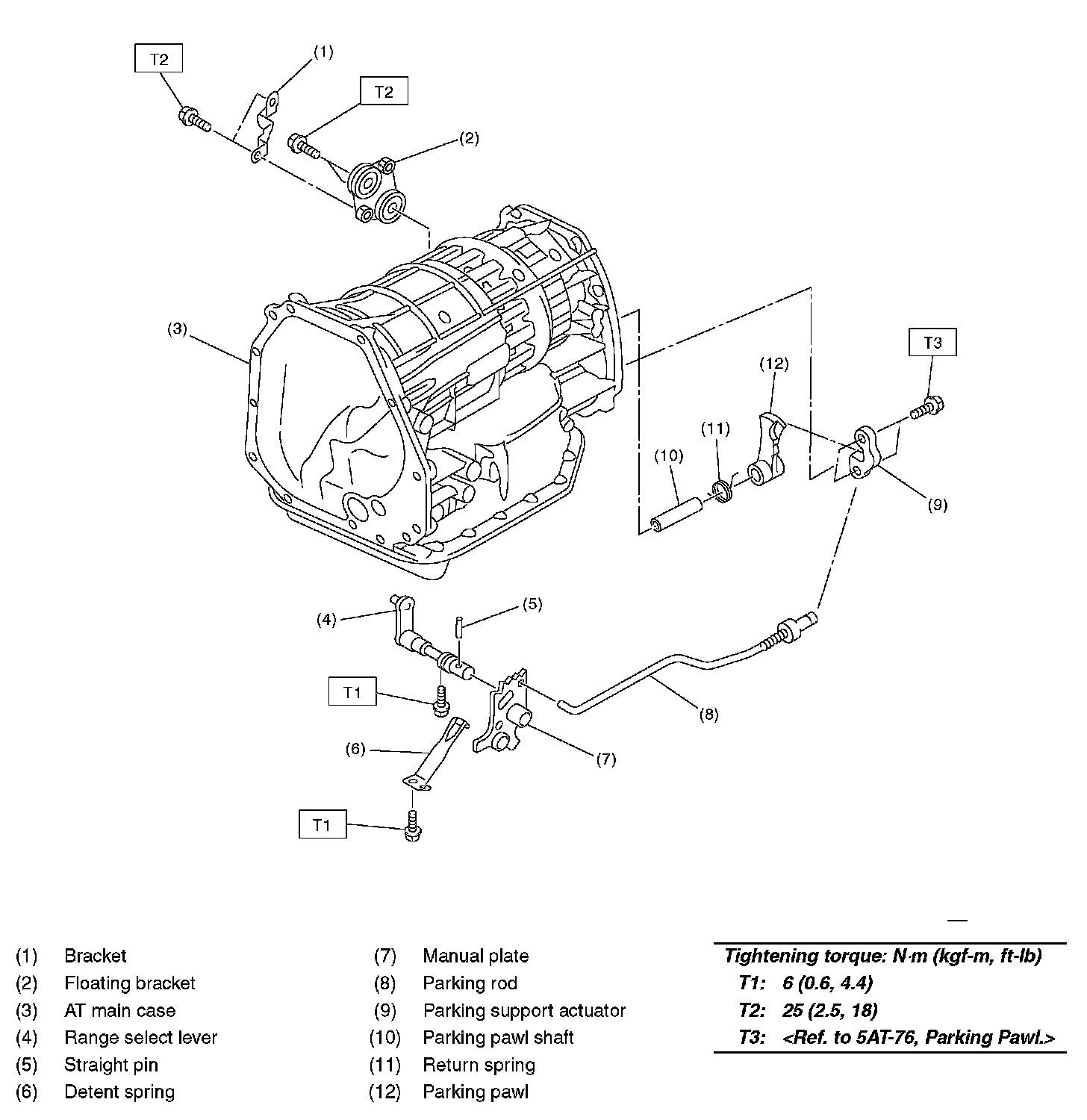 T2
(1)
T2
(2)
(3)
T3
(12)
(11)
(10)
(9)
(4)
(5)
T1
(8)
(6)
(7)
T1

(1) Bracket
(2) Floating bracket
(3) AT main case
(4) Range select lever
(5) Straight pin
(6) Detent spring
(7) Manual plate
(8) Parking rod
(9) Parking support actuator
(10) Parking pawl shaft
(11) Return spring
(12) Parking pawl

Tightening torque: N·m (kgf-m, ft-lb)
T1: 6 (0.6, 4.4)
T2: 25 (2.5, 18)
T3: <Ref. to 5AT-76, Parking Pawl.>