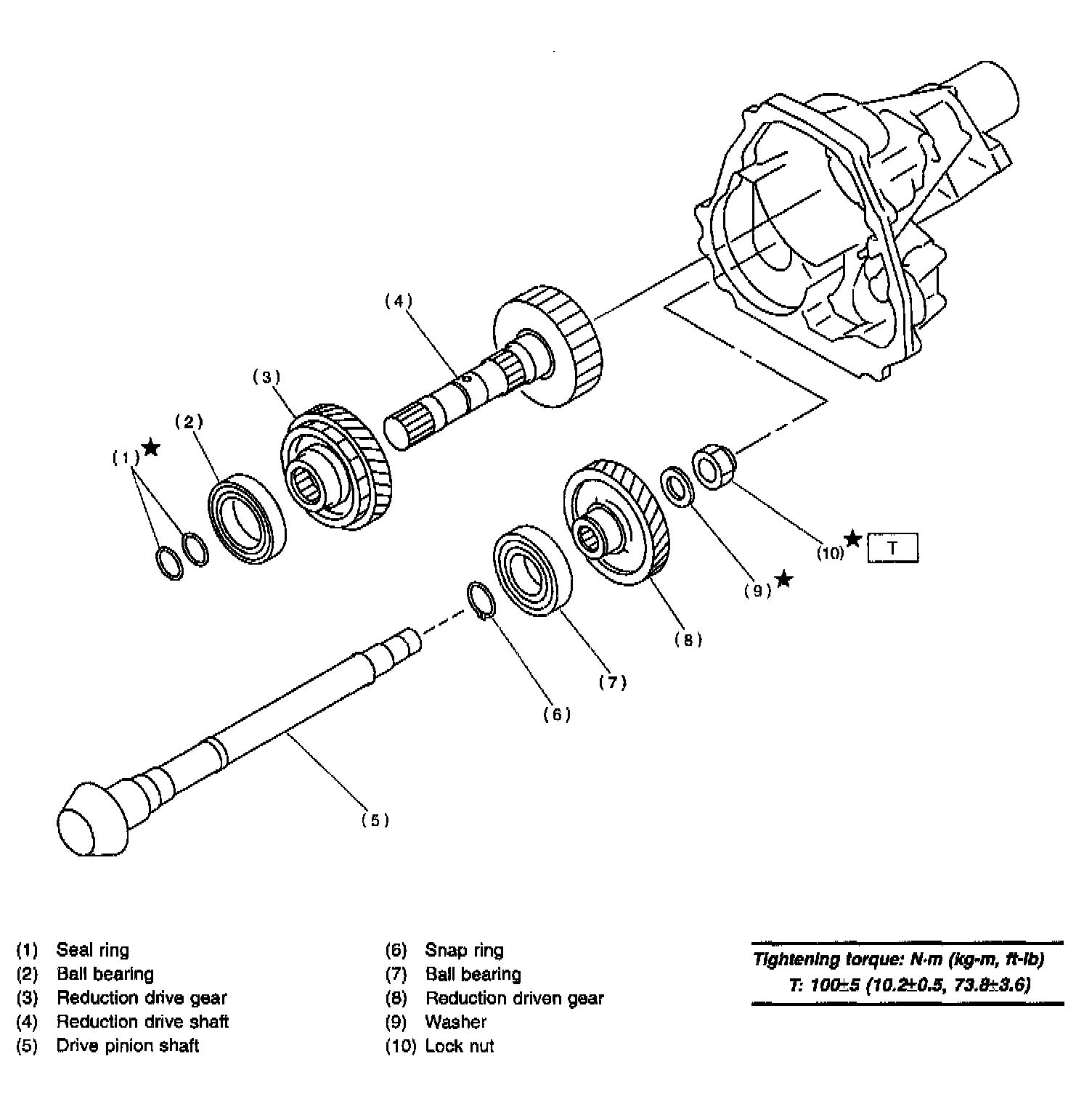 (4)

(3)

(2)

(1) ★

(10) ★ T

(9) ★

(8)

(7)

(6)

(5)

(1) Seal ring
(2) Ball bearing
(3) Reduction drive gear
(4) Reduction drive shaft
(5) Drive pinion shaft

(6) Snap ring
(7) Ball bearing
(8) Reduction driven gear
(9) Washer
(10) Lock nut

Tightening torque: N·m (kg-m, ft-lb)
T: 100±5 (10.2±0.5, 73.8±3.6)