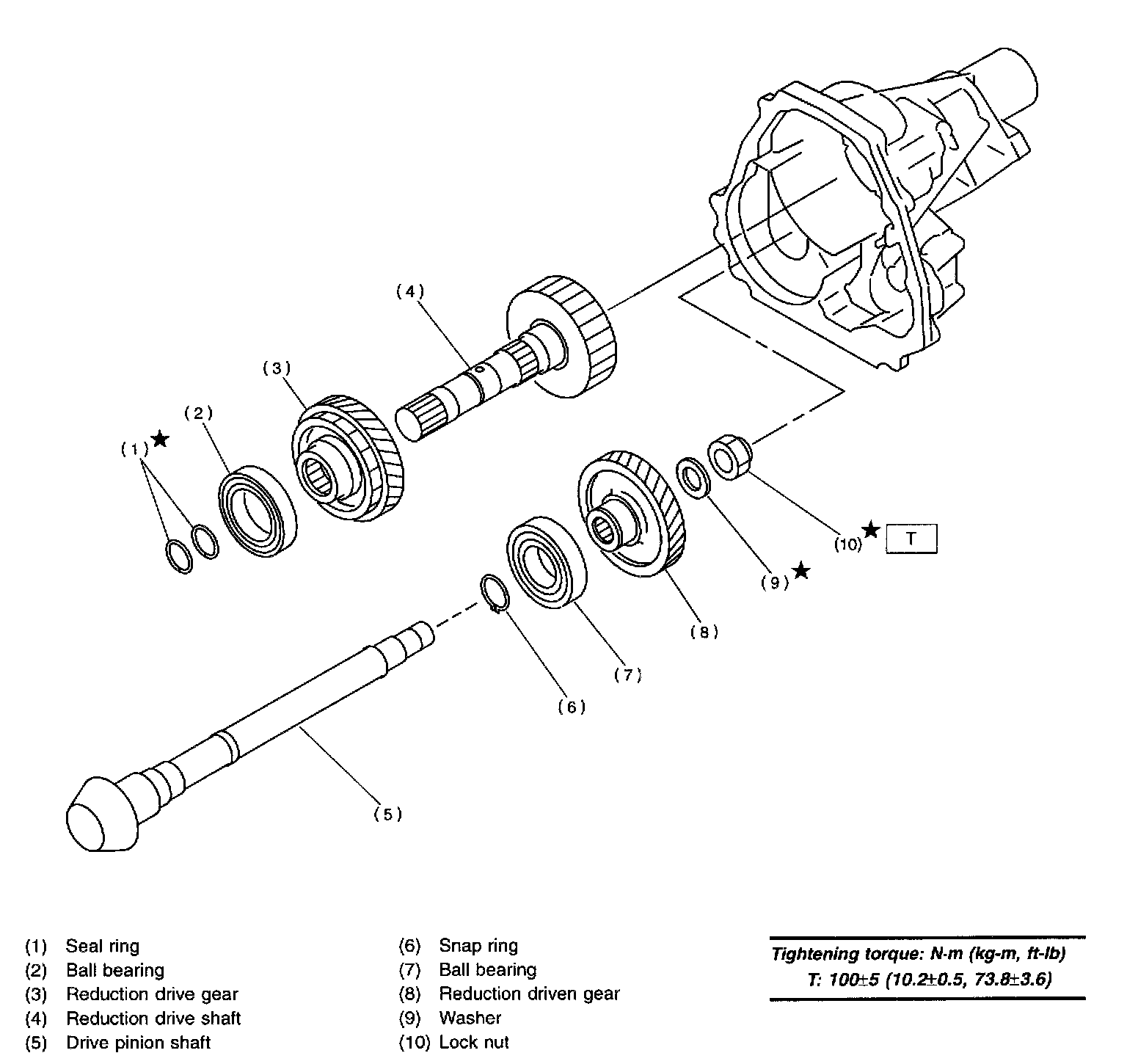 (4)

(3)

(2)

(1) ★

(10) ★ T

(9) ★

(8)

(7)

(6)

(5)

(1) Seal ring
(2) Ball bearing
(3) Reduction drive gear
(4) Reduction drive shaft
(5) Drive pinion shaft

(6) Snap ring
(7) Ball bearing
(8) Reduction driven gear
(9) Washer
(10) Lock nut

Tightening torque: N·m (kg-m, ft-lb)
T: 100±5 (10.2±0.5, 73.8±3.6)