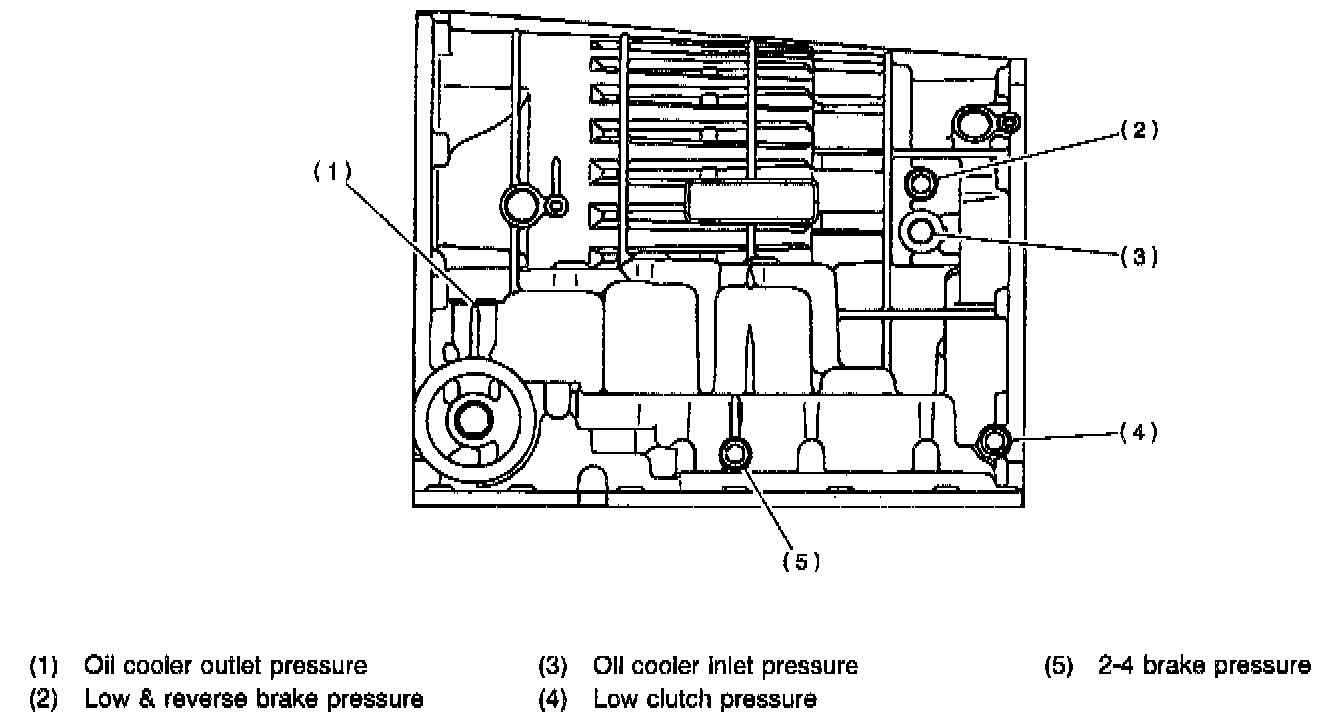 (1)

(2)

(3)

(4)

(5)

(1) Oil cooler outlet pressure
(2) Low & reverse brake pressure
(3) Oil cooler inlet pressure
(4) Low clutch pressure
(5) 2-4 brake pressure