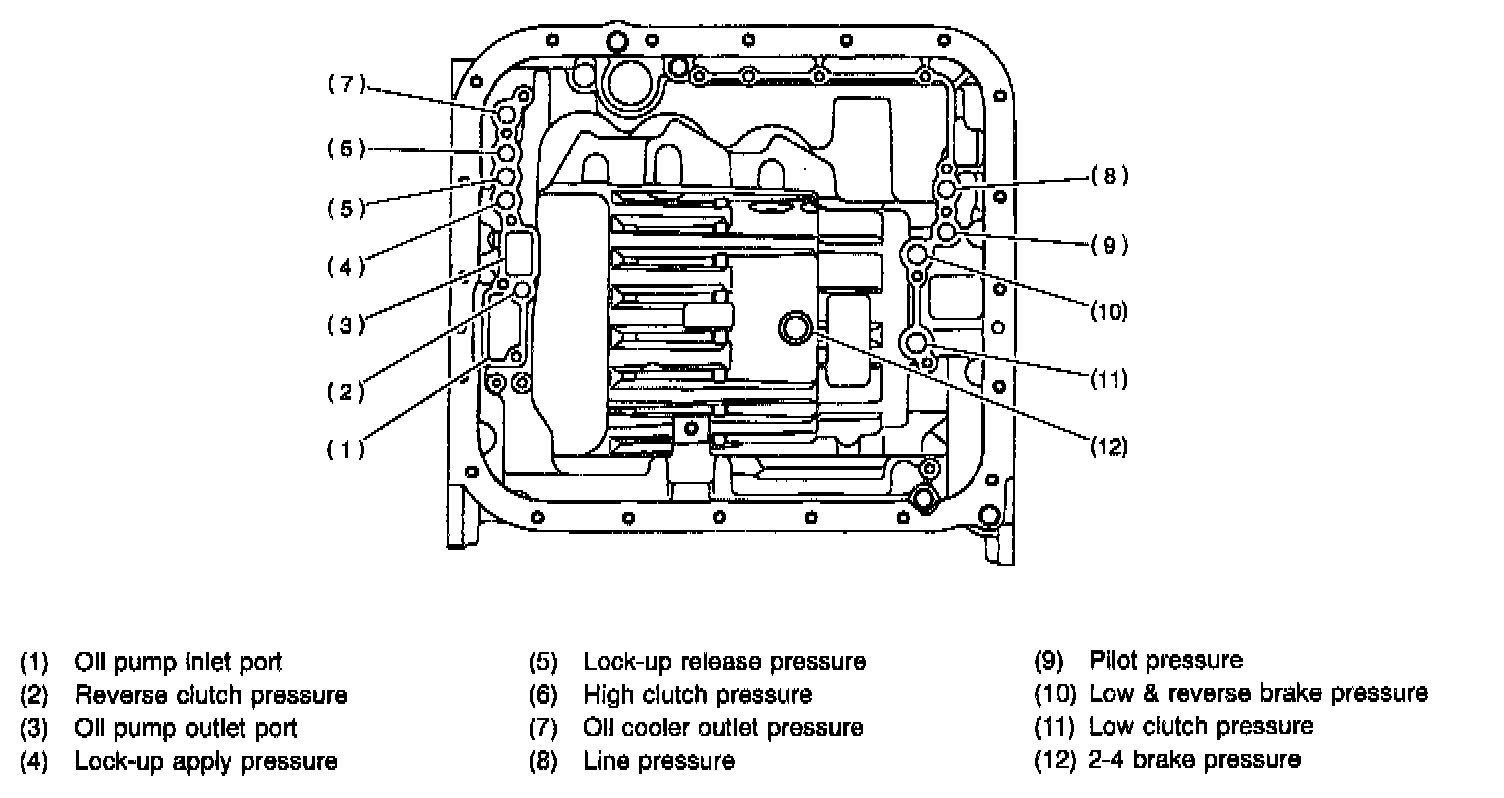 (7)
(5)
(5)
(4)
(3)
(2)
(1)
(8)
(9)
(10)
(11)
(12)

(1) Oil pump inlet port
(2) Reverse clutch pressure
(3) Oil pump outlet port
(4) Lock-up apply pressure

(5) Lock-up release pressure
(6) High clutch pressure
(7) Oil cooler outlet pressure
(8) Line pressure

(9) Pilot pressure
(10) Low & reverse brake pressure
(11) Low clutch pressure
(12) 2-4 brake pressure