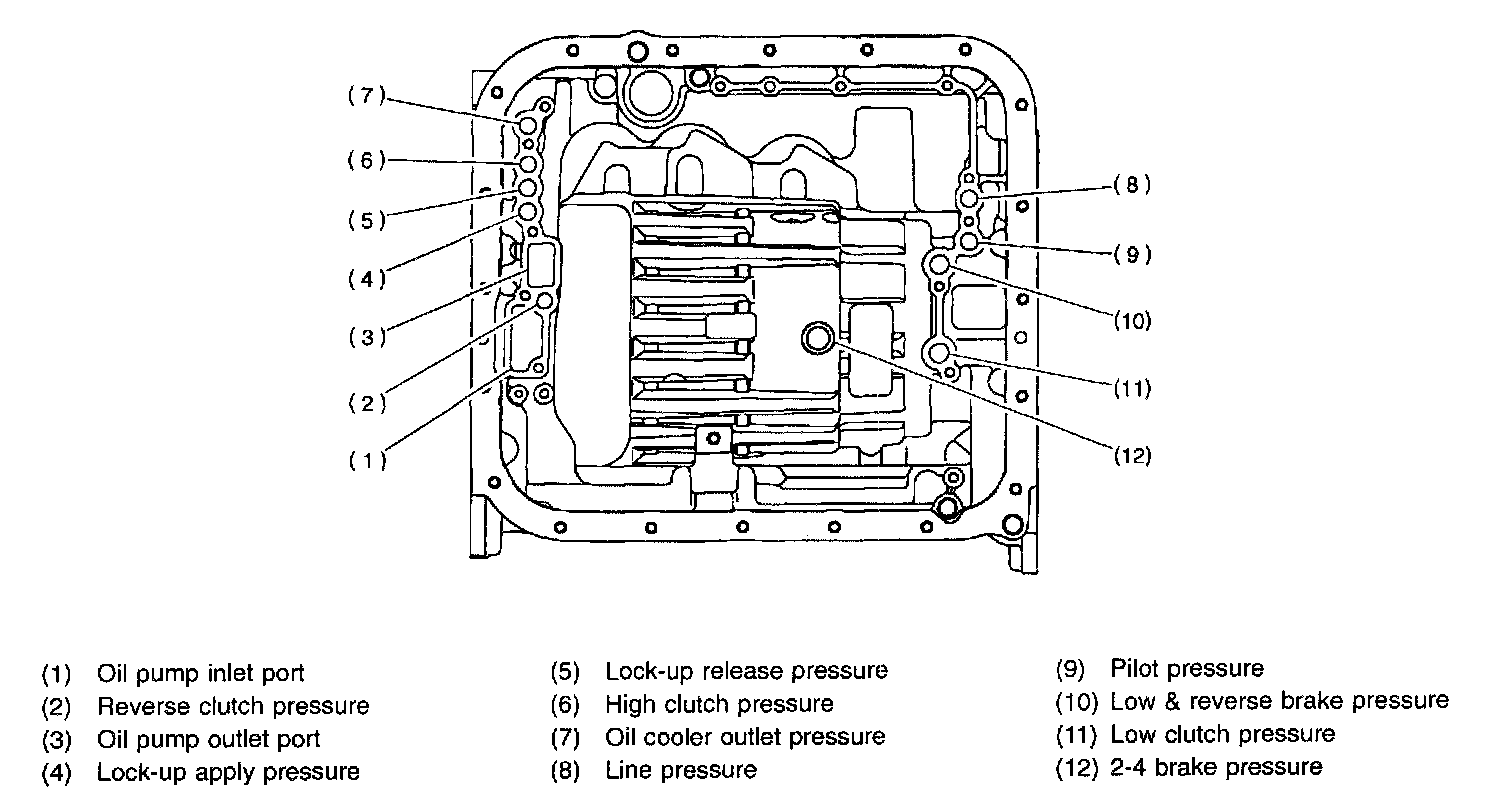 (7)
(6)
(5)
(4)
(3)
(2)
(1)
(8)
(9)
(10)
(11)
(12)

(1) Oil pump inlet port
(2) Reverse clutch pressure
(3) Oil pump outlet port
(4) Lock-up apply pressure

(5) Lock-up release pressure
(6) High clutch pressure
(7) Oil cooler outlet pressure
(8) Line pressure

(9) Pilot pressure
(10) Low & reverse brake pressure
(11) Low clutch pressure
(12) 2-4 brake pressure