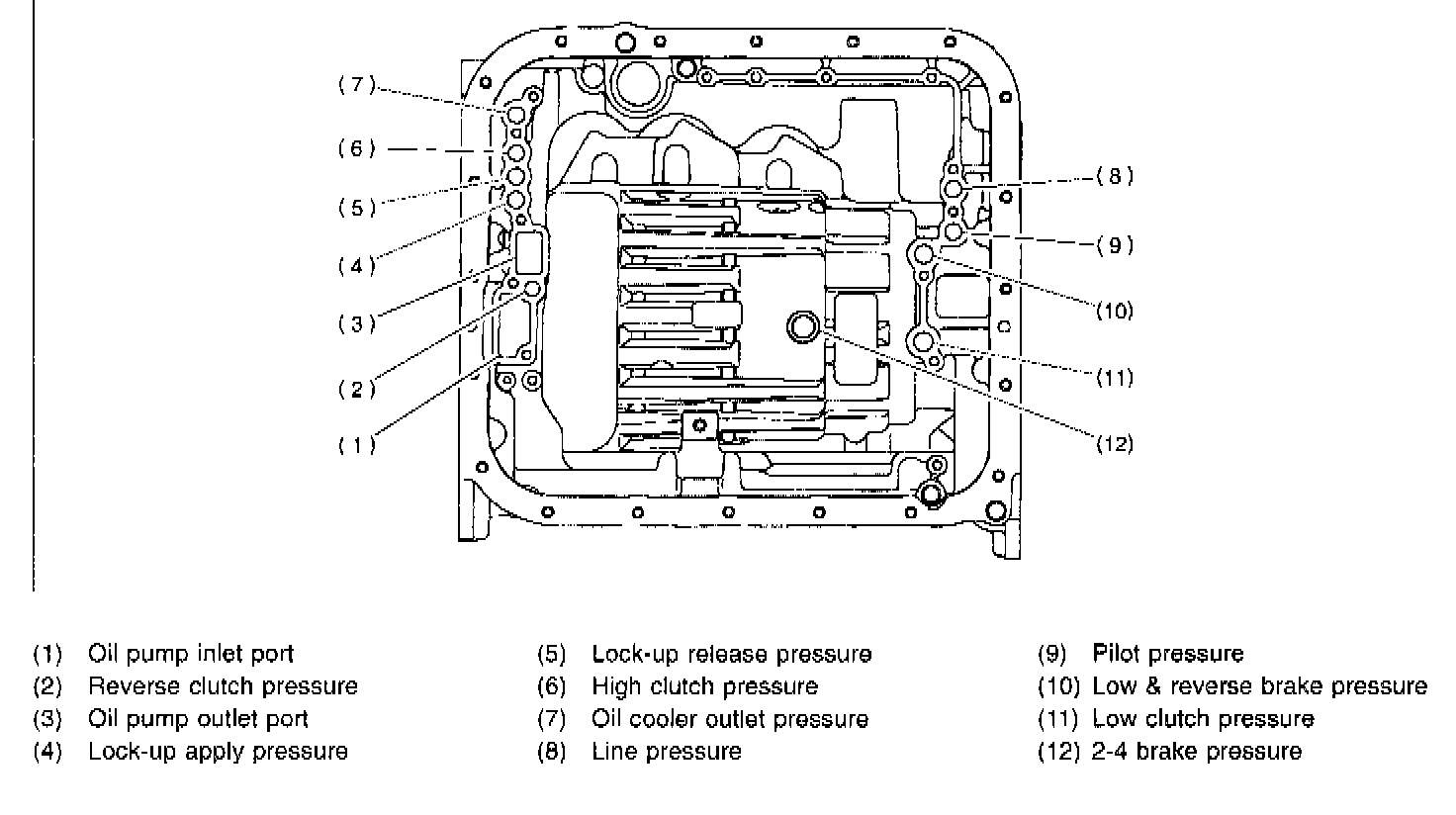 (7)
(6)
(5)
(4)
(3)
(2)
(1)
(8)
(9)
(10)
(11)
(12)

(1) Oil pump inlet port
(2) Reverse clutch pressure
(3) Oil pump outlet port
(4) Lock-up apply pressure

(5) Lock-up release pressure
(6) High clutch pressure
(7) Oil cooler outlet pressure
(8) Line pressure

(9) Pilot pressure
(10) Low & reverse brake pressure
(11) Low clutch pressure
(12) 2-4 brake pressure