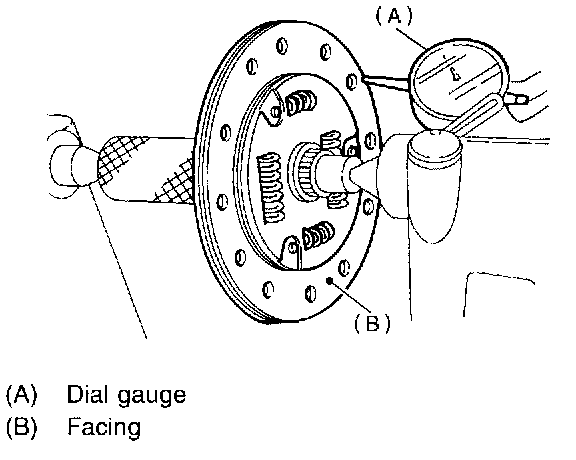 (A)

(B)

(A) Dial gauge
(B) Facing