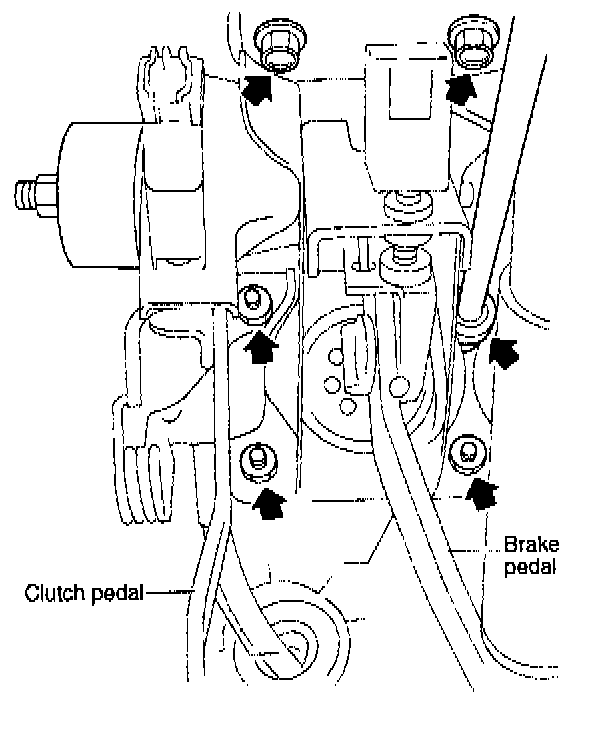 Brake pedal

Clutch pedal