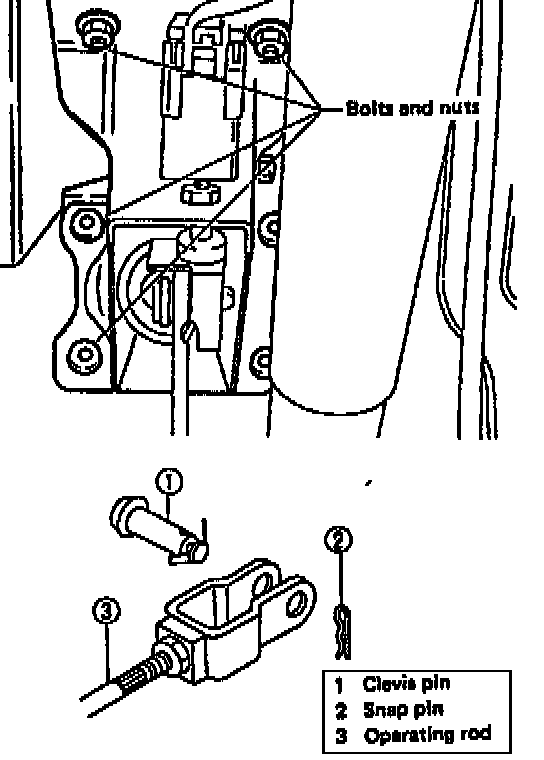 Bolts and nuts

1

2

3

1 Clevis pin
2 Snap pin
3 Operating rod