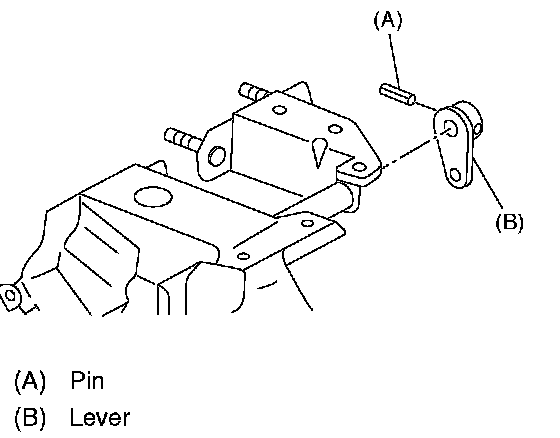 (A)

(B)

(A) Pin
(B) Lever