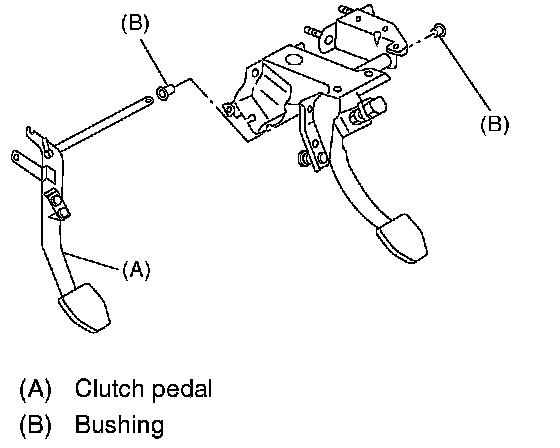 (B)

(B)

(A)

(A) Clutch pedal
(B) Bushing