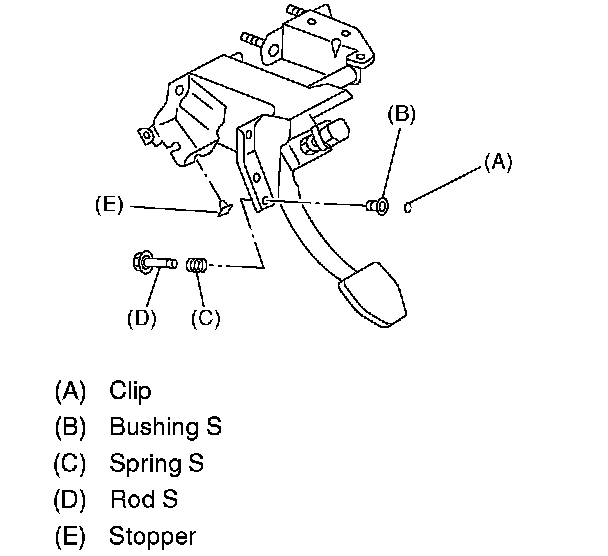 (B)
(A)
(E)
(D)
(C)

(A) Clip
(B) Bushing S
(C) Spring S
(D) Rod S
(E) Stopper