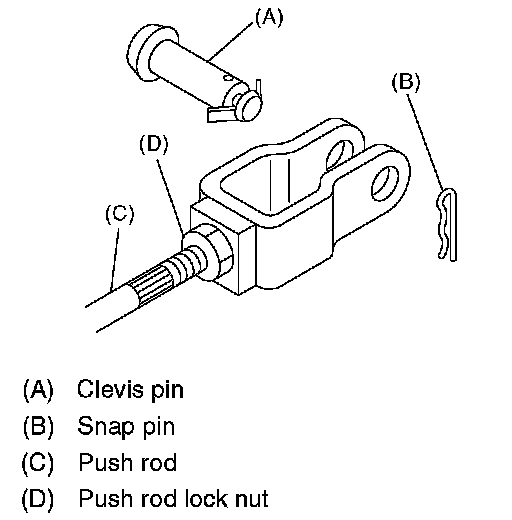 (A)

(B)

(D)

(C)

(A) Clevis pin
(B) Snap pin
(C) Push rod
(D) Push rod lock nut