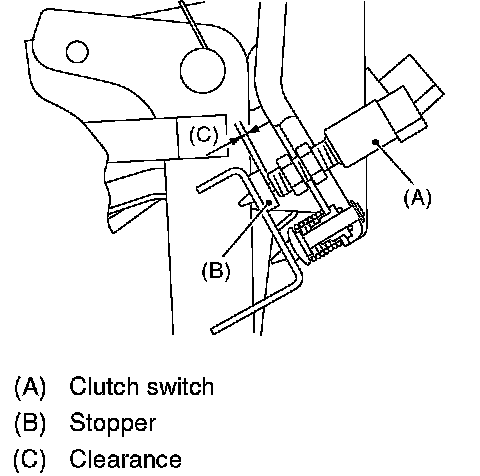 (C)

(A)

(B)

(A) Clutch switch
(B) Stopper
(C) Clearance