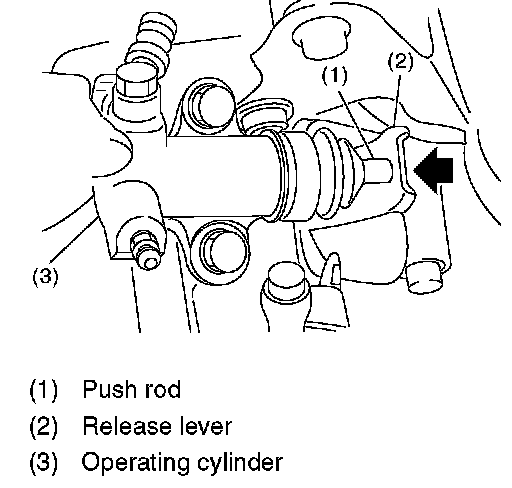 (1)
(2)
(3)

(1) Push rod
(2) Release lever
(3) Operating cylinder