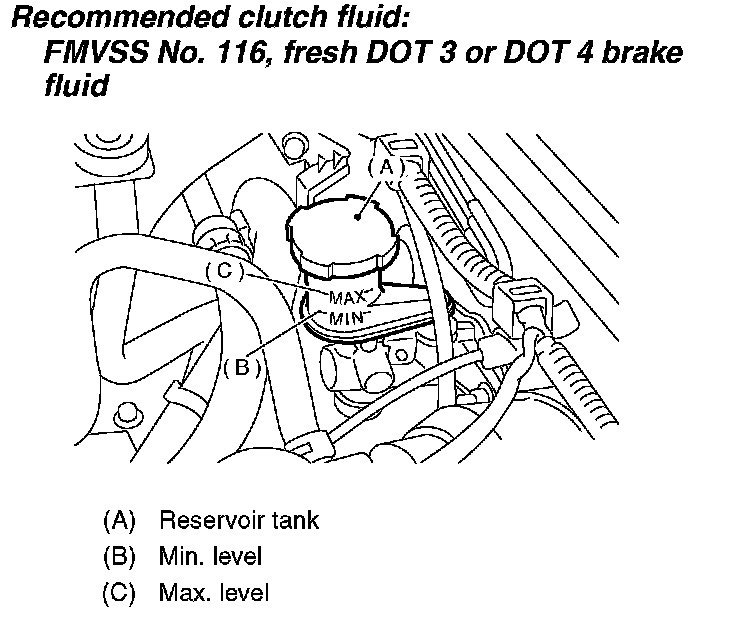 Recommended clutch fluid:
FMVSS No. 116, fresh DOT 3 or DOT 4 brake fluid

(A)
(C)
MAX
MIN
(B)

(A) Reservoir tank
(B) Min. level
(C) Max. level