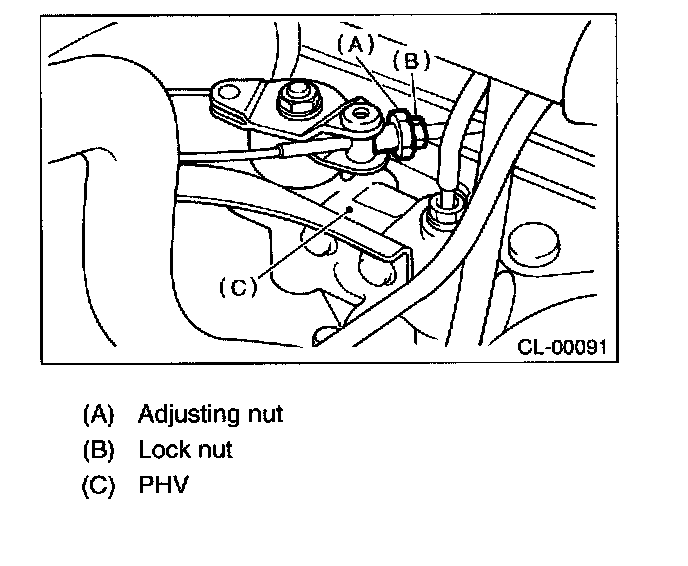 (A)
(B)
(C)
CL-00091

(A) Adjusting nut
(B) Lock nut
(C) PHV