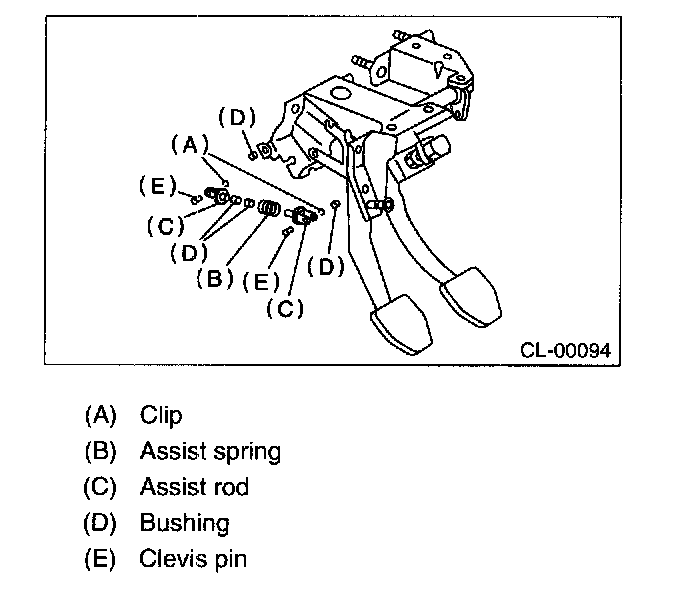 (D)
(A)
(E)
(C)
(D)
(B)
(E)
(D)
(C)
CL-00094

(A) Clip
(B) Assist spring
(C) Assist rod
(D) Bushing
(E) Clevis pin