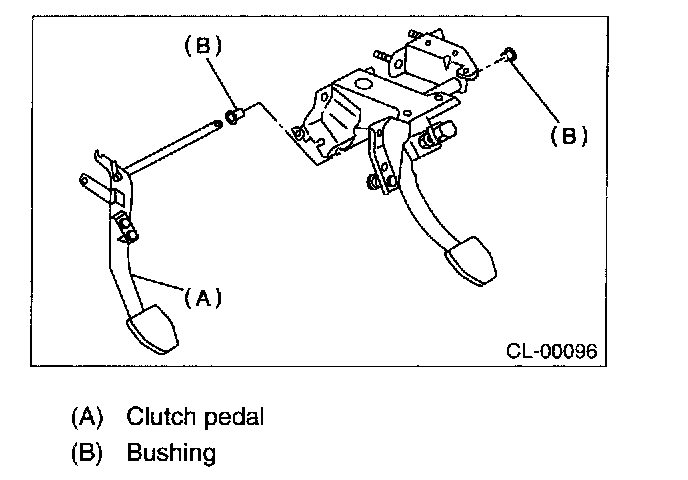 (B)

(B)

(A)

CL-00096

(A) Clutch pedal
(B) Bushing