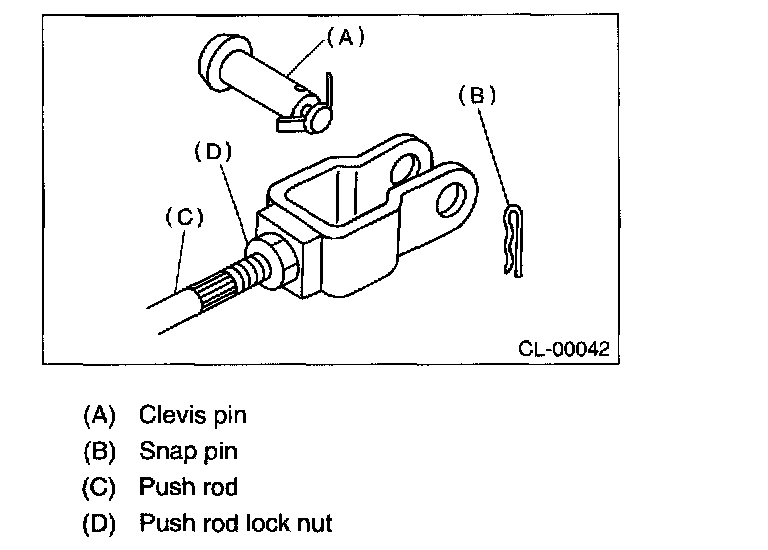 (A)
(B)
(D)
(C)
CL-00042

(A) Clevis pin
(B) Snap pin
(C) Push rod
(D) Push rod lock nut