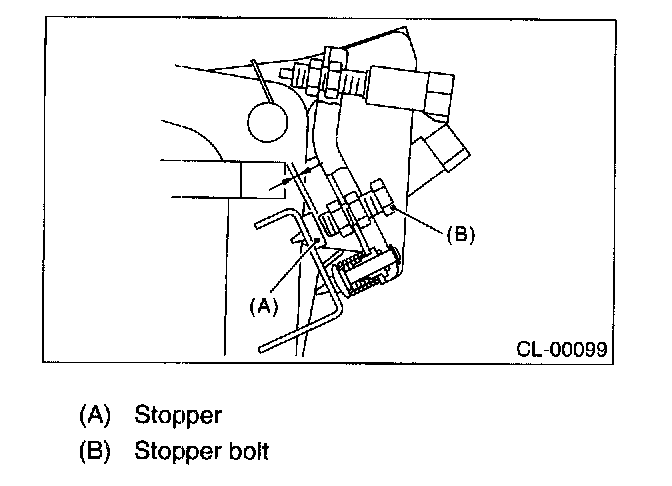 (B)

(A)

CL-00099

(A) Stopper
(B) Stopper bolt