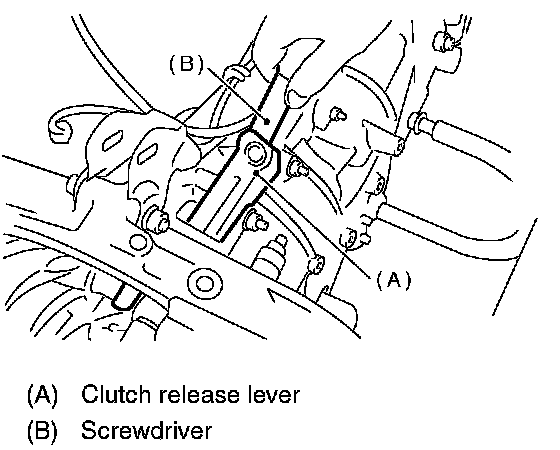 (B)

(A)

(A) Clutch release lever
(B) Screwdriver