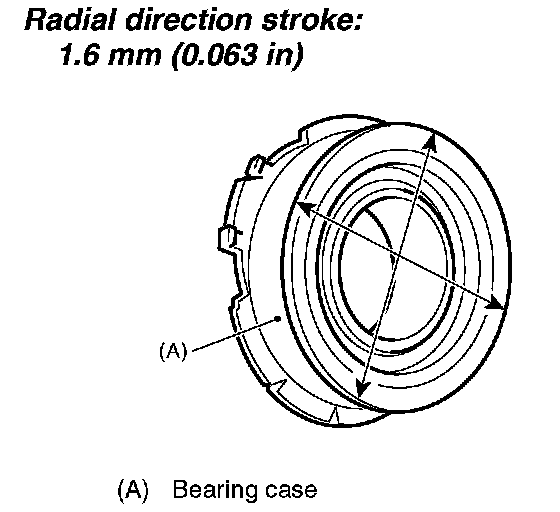 Radial direction stroke:
1.6 mm (0.063 in)

(A)

(A) Bearing case