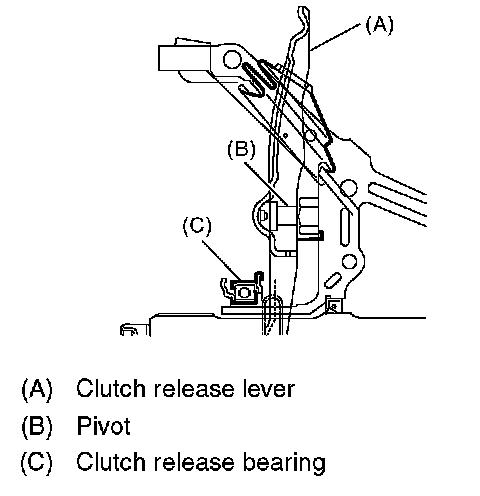 (A)

(B)

(C)

(A) Clutch release lever
(B) Pivot
(C) Clutch release bearing