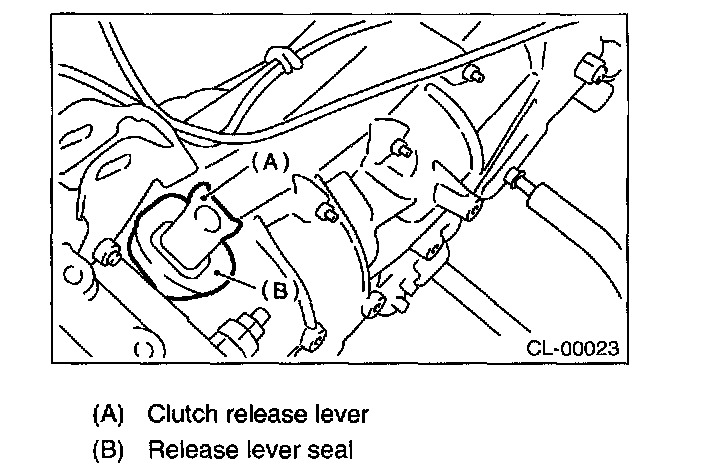 (A)

(B)

CL-00023

(A) Clutch release lever
(B) Release lever seal