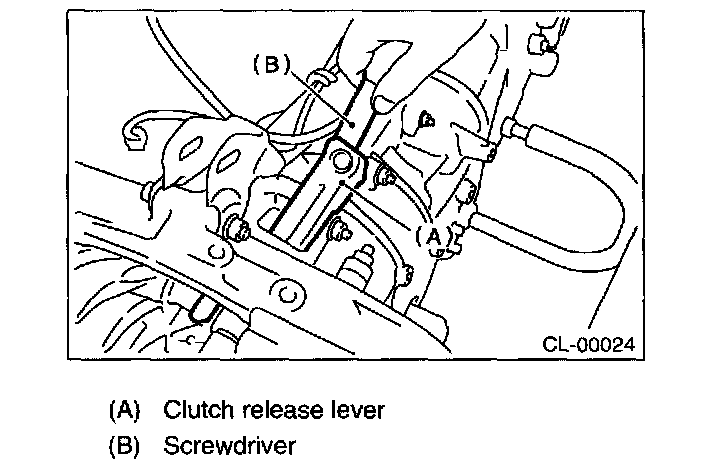 (B)

(A)

CL-00024

(A) Clutch release lever

(B) Screwdriver