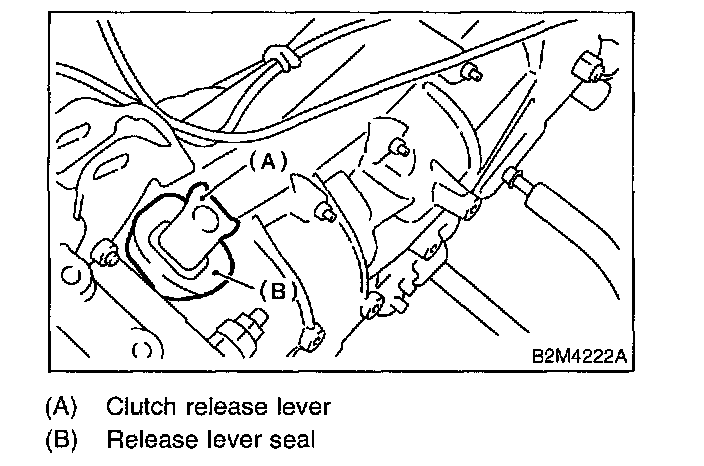 (A)

(B)

B2M4222A

(A) Clutch release lever
(B) Release lever seal