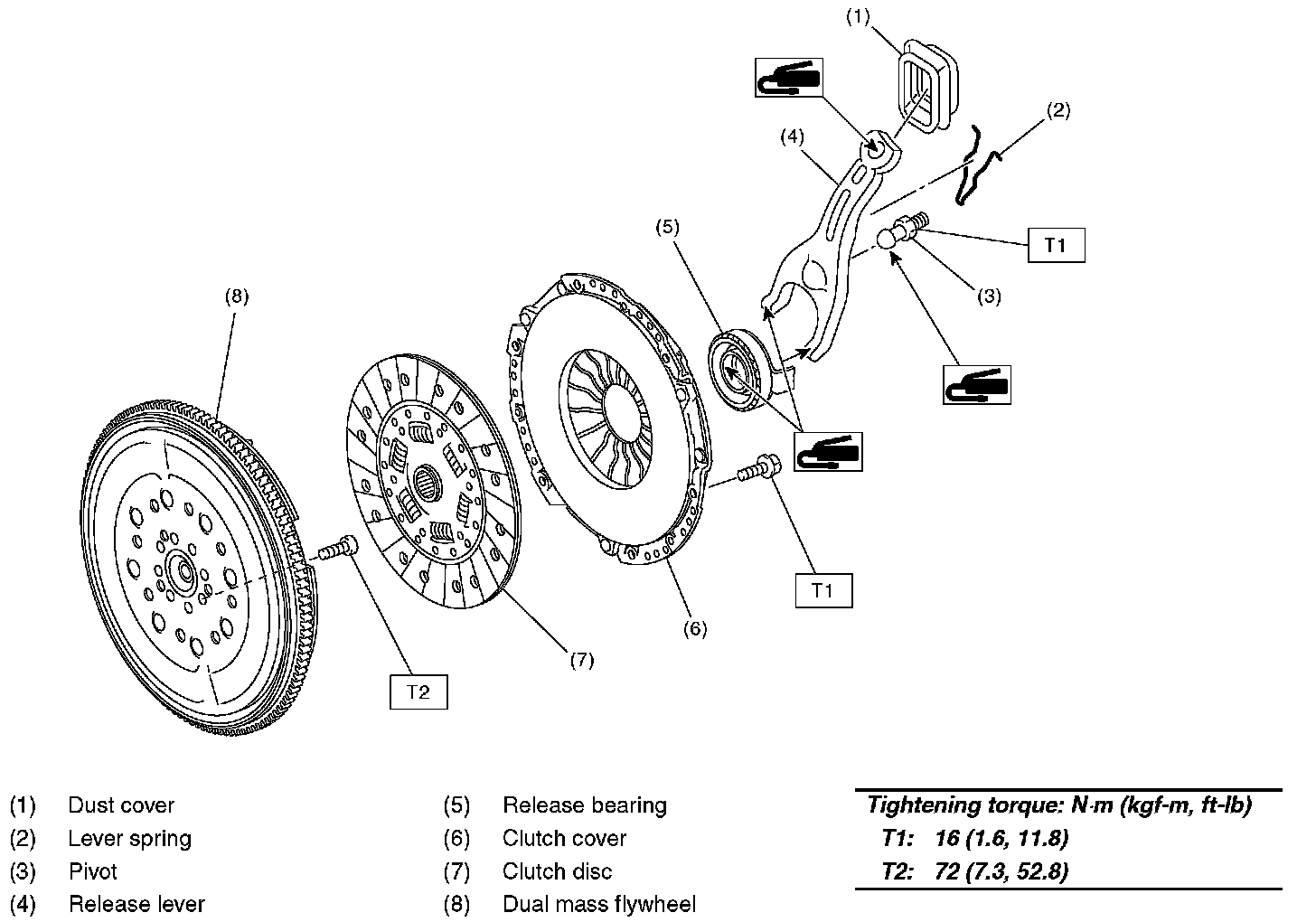 (1)

(2)

(4)

(5)

T1

(3)

(8)

T1

(6)

(7)

T2

(1) Dust cover
(2) Lever spring
(3) Pivot
(4) Release lever

(5) Release bearing
(6) Clutch cover
(7) Clutch disc
(8) Dual mass flywheel

Tightening torque: N·m (kgf-m, ft-lb)
T1: 16 (1.6, 11.8)
T2: 72 (7.3, 52.8)