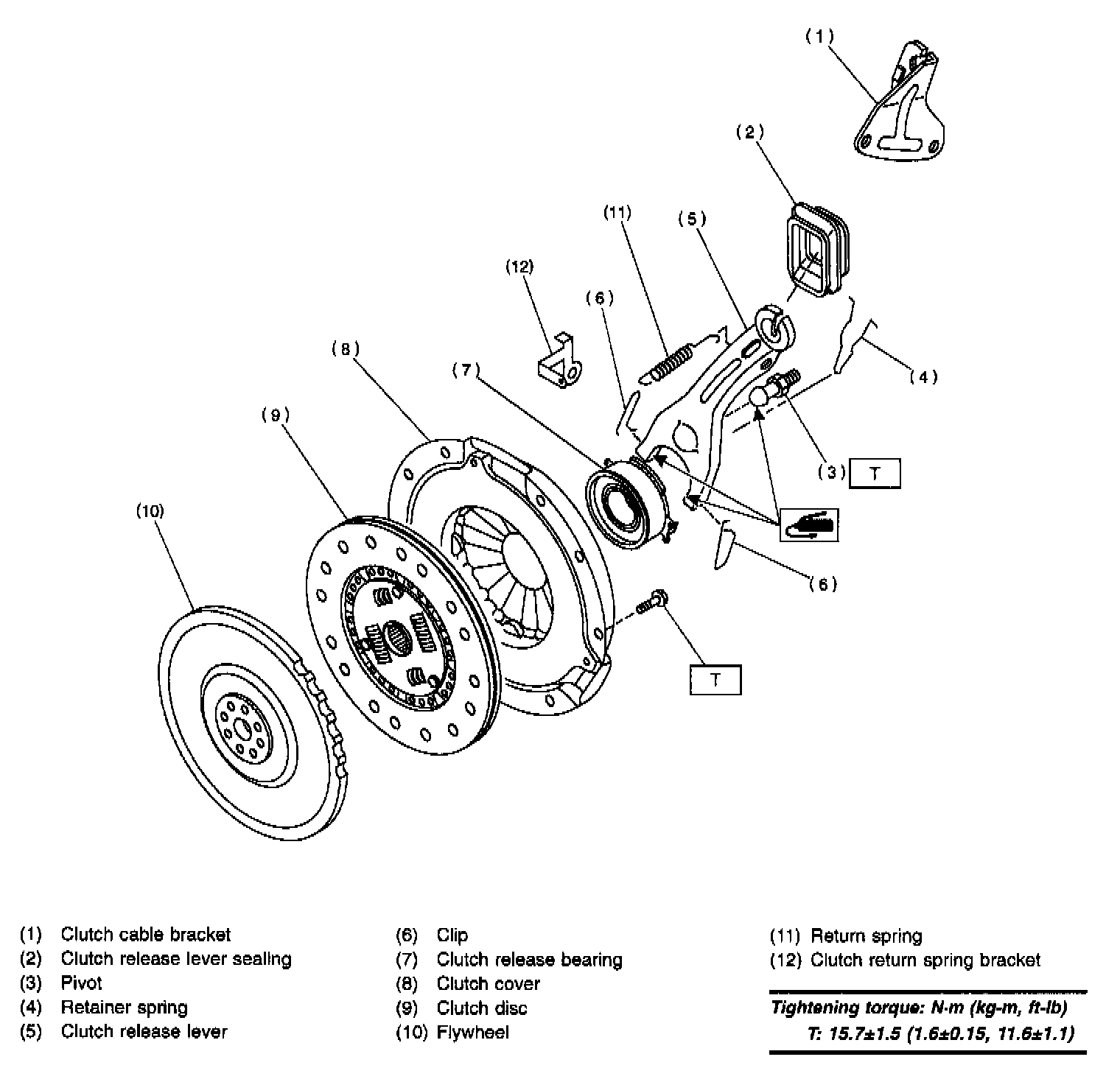 (1)

(2)

(11)

(5)

(12)

(6)

(8)

(7)

(4)

(9)

(3) T

(10)

(6)

T

(1) Clutch cable bracket
(2) Clutch release lever sealing
(3) Pivot
(4) Retainer spring
(5) Clutch release lever

(6) Clip
(7) Clutch release bearing
(8) Clutch cover
(9) Clutch disc
(10) Flywheel

(11) Return spring
(12) Clutch return spring bracket

Tightening torque: N·m (kg-m, ft-lb)
T: 15.7±1.5 (1.6±0.15, 11.6±1.1)