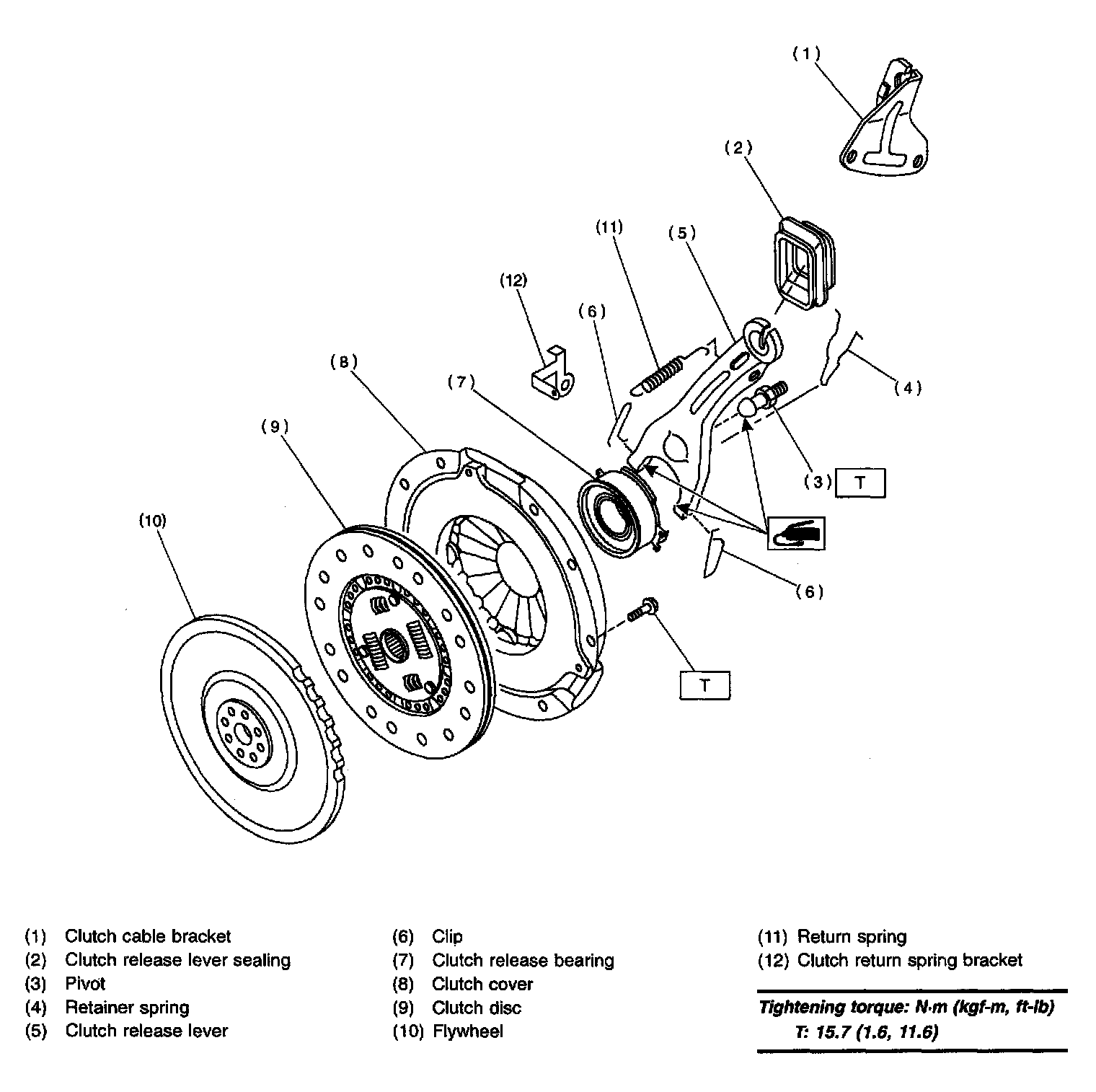 (1)

(2)

(11)

(5)

(12)

(6)

(8)

(7)

(4)

(9)

(3) T

(10)

(6)

T

(1) Clutch cable bracket
(2) Clutch release lever sealing
(3) Pivot
(4) Retainer spring
(5) Clutch release lever

(6) Clip
(7) Clutch release bearing
(8) Clutch cover
(9) Clutch disc
(10) Flywheel

(11) Return spring
(12) Clutch return spring bracket

Tightening torque: N·m (kgf-m, ft-lb)
T: 15.7 (1.6, 11.6)