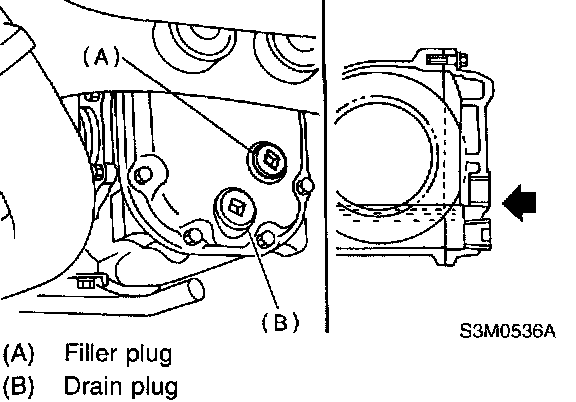 (A)

(B)

S3M0536A

(A) Filler plug
(B) Drain plug