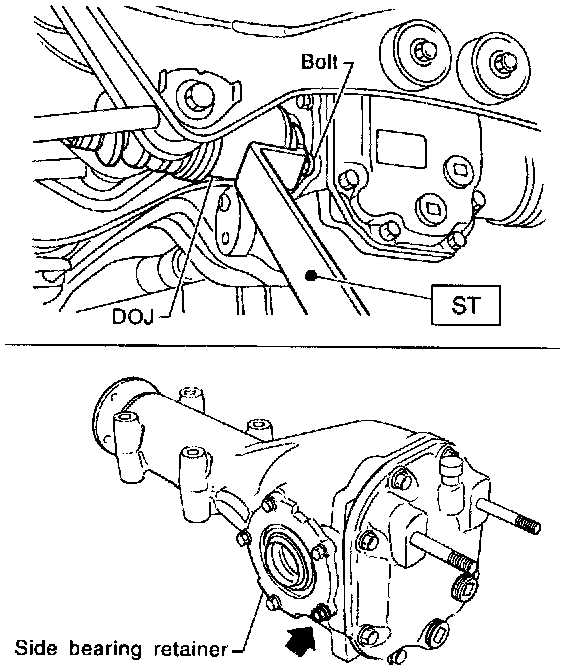 Bolt

DOJ

ST

Side bearing retainer