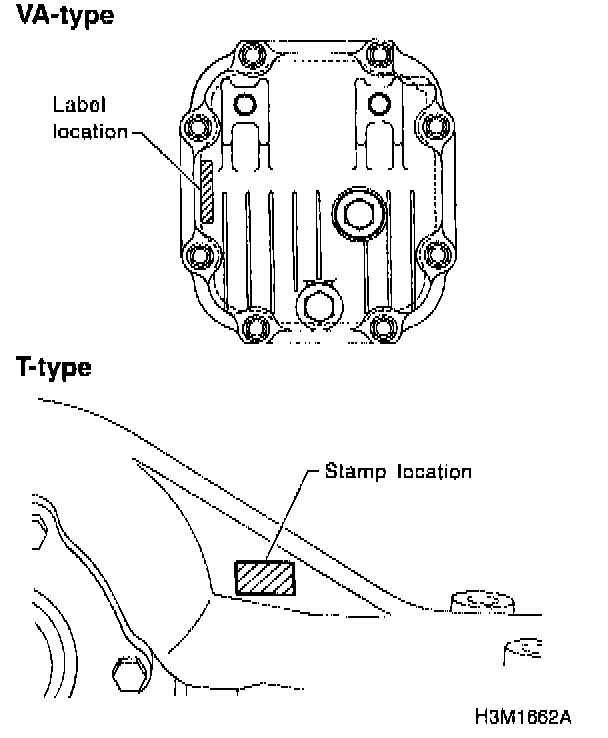 VA-type

Label location

T-type

Stamp location

H3M1662A